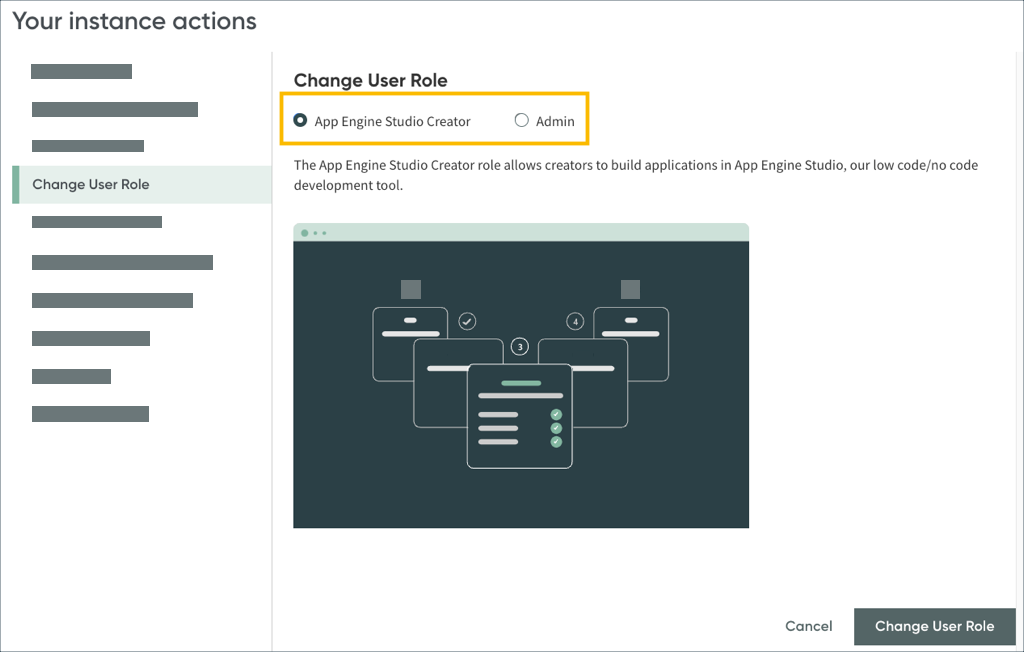 Your instance actions

Change User Role

Change User Role

App Engine Studio Creator

Admin

The App Engine Studio Creator role allows creators to build applications in App Engine Studio, our low code/no code development tool.

3

4

Cancel

Change User Role